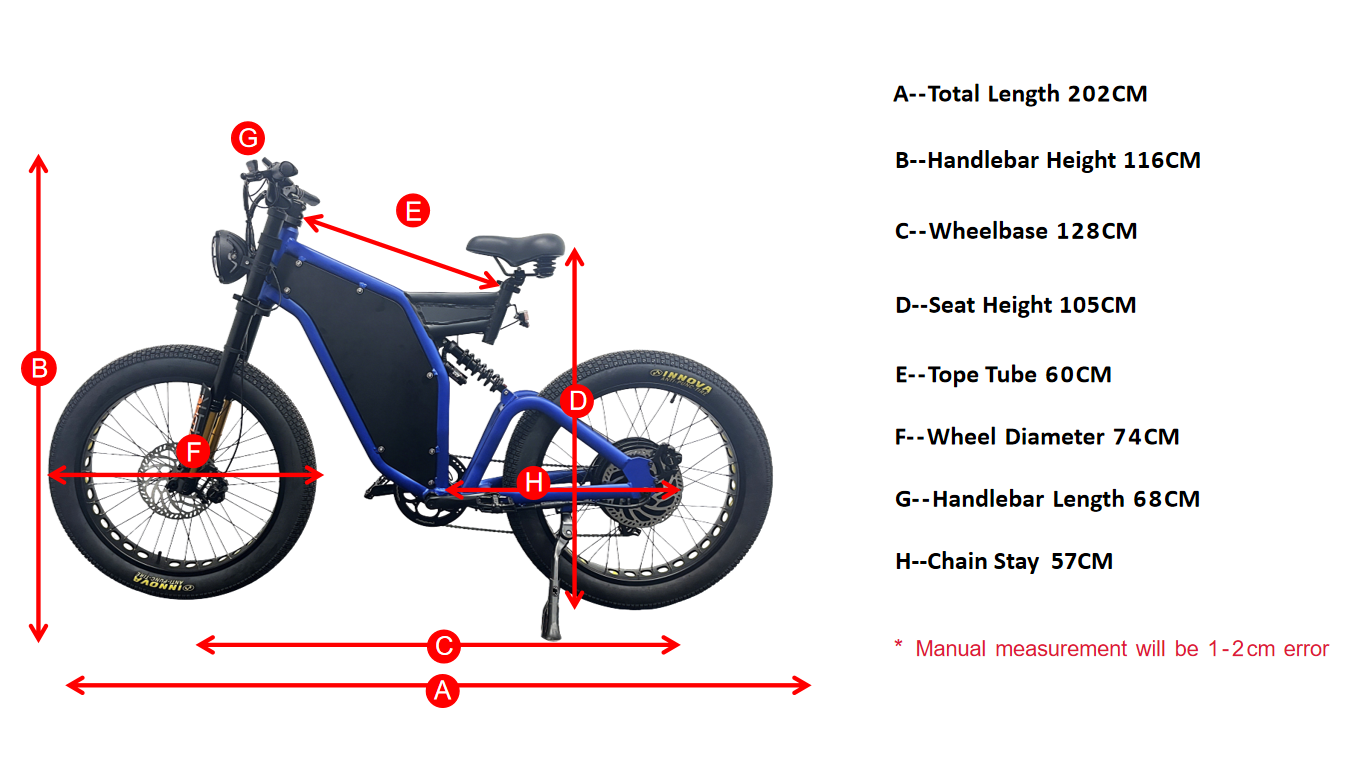 G

E

B

D

F

H

C

A

INNOVA

INNOVA

A--Total Length 202CM

B--Handlebar Height 116CM

C--Wheelbase 128CM

D--Seat Height 105CM

E--Tope Tube 60CM

F--Wheel Diameter 74CM

G--Handlebar Length 68CM

H--Chain Stay 57CM

* Manual measurement will be 1-2cm error